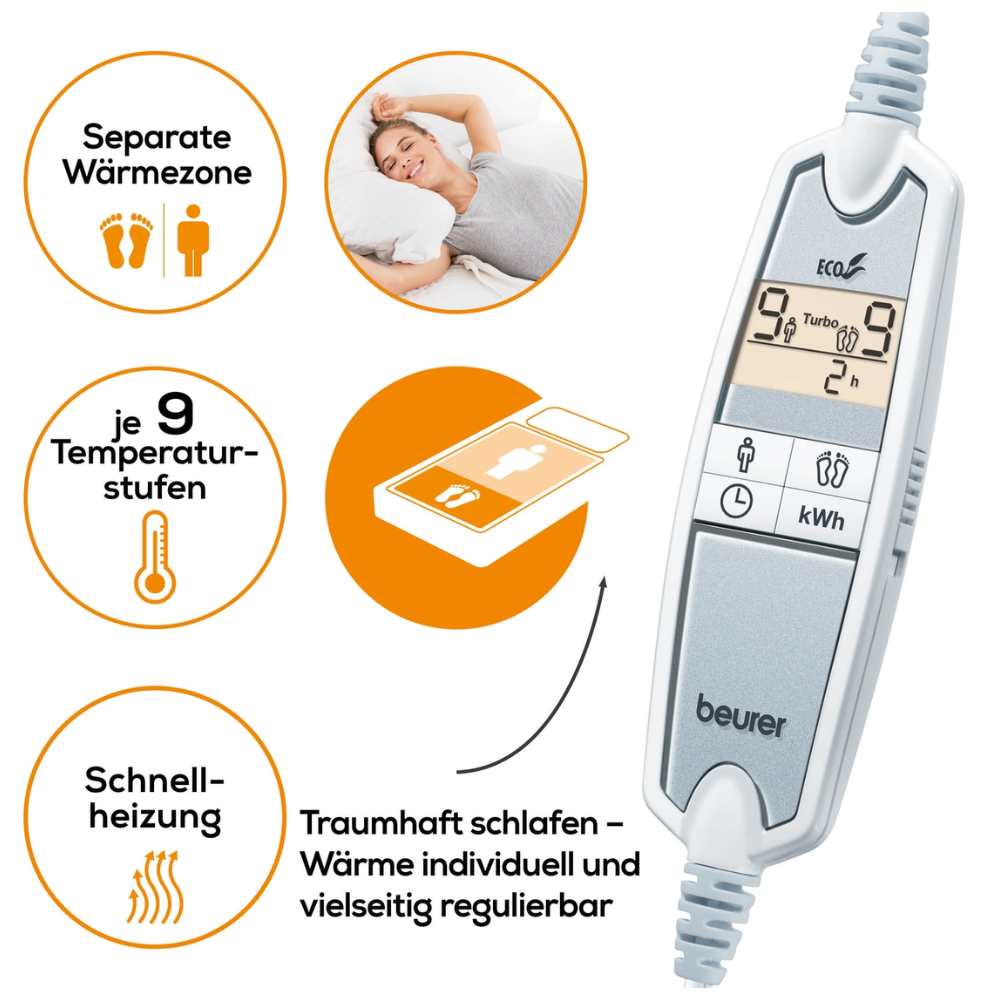 Separate Wärmezone

je 9 Temperaturstufen

Schnellheizung

Traumhaft schlafen – Wärme individuell und vielseitig regulierbar

ECO

9 Turbo 9

2 h

kWh

beurer