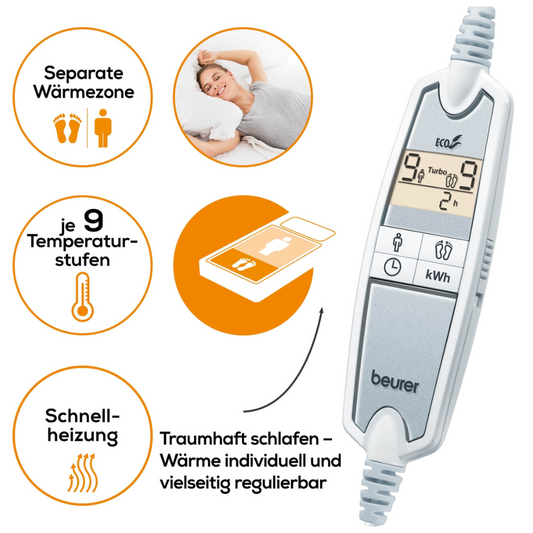 Separate Wärmezone

je 9 Temperaturstufen

Schnellheizung

Traumhaft schlafen – Wärme individuell und vielseitig regulierbar

ECO

9 Turbo 9

2 h

kWh

beurer